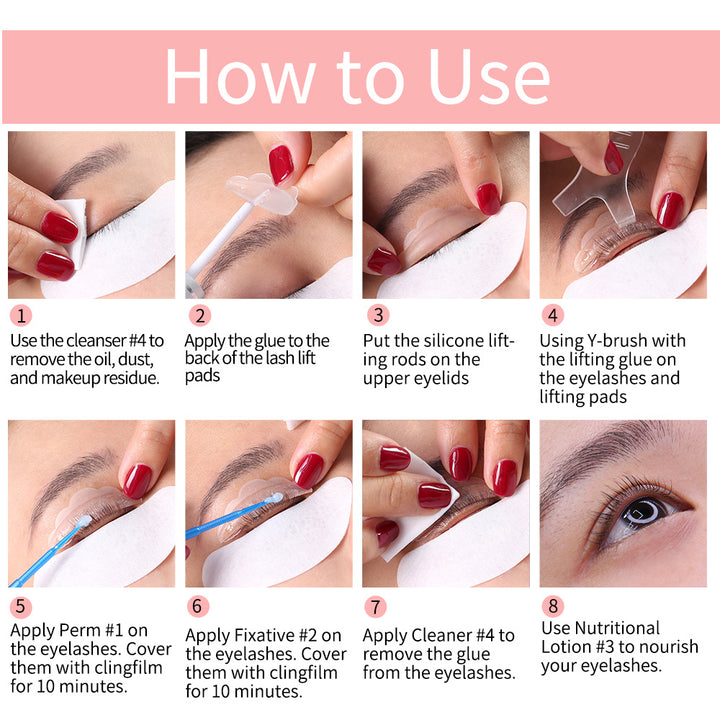 How to Use

1
Use the cleanser #4 to remove the oil, dust, and makeup residue.

2
Apply the glue to the back of the lash lift pads

3
Put the silicone lifting rods on the upper eyelids

4
Using Y-brush with the lifting glue on the eyelashes and lifting pads

5
Apply Perm #1 on the eyelashes. Cover them with clingfilm for 10 minutes.

6
Apply Fixative #2 on the eyelashes. Cover them with clingfilm for 10 minutes.

7
Apply Cleaner #4 to remove the glue from the eyelashes.

8
Use Nutritional Lotion #3 to nourish your eyelashes.